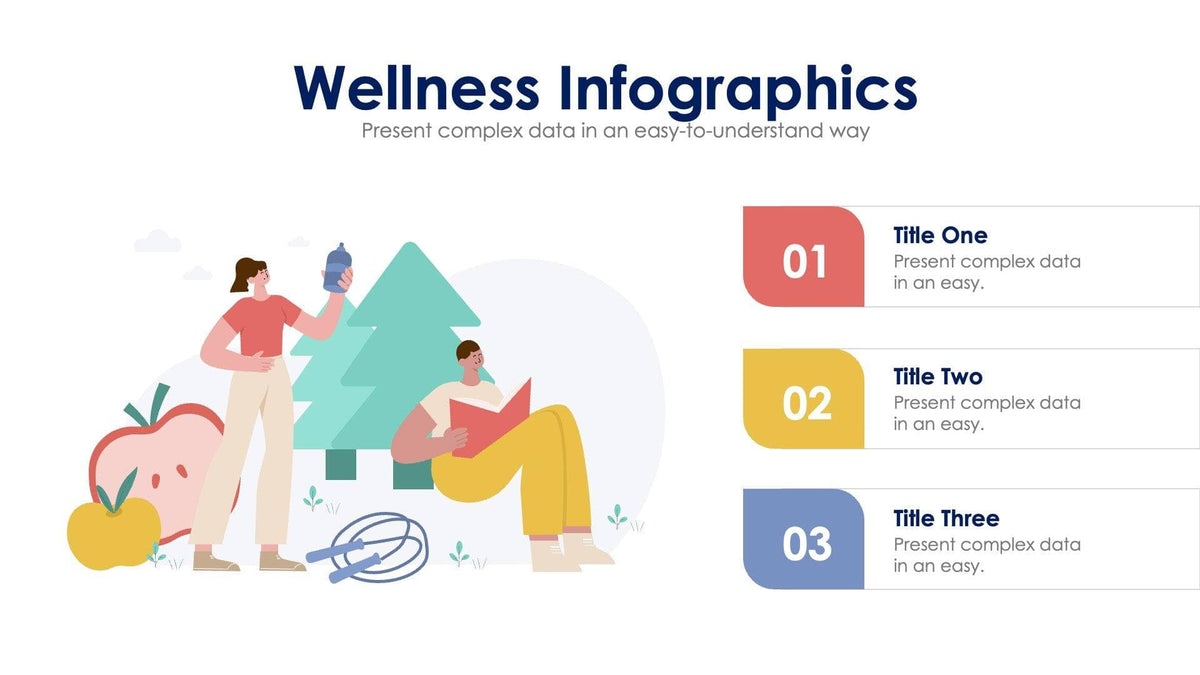 Wellness Infographics
Present complex data in an easy-to-understand way

01
Title One
Present complex data in an easy.

02
Title Two
Present complex data in an easy.

03
Title Three
Present complex data in an easy.