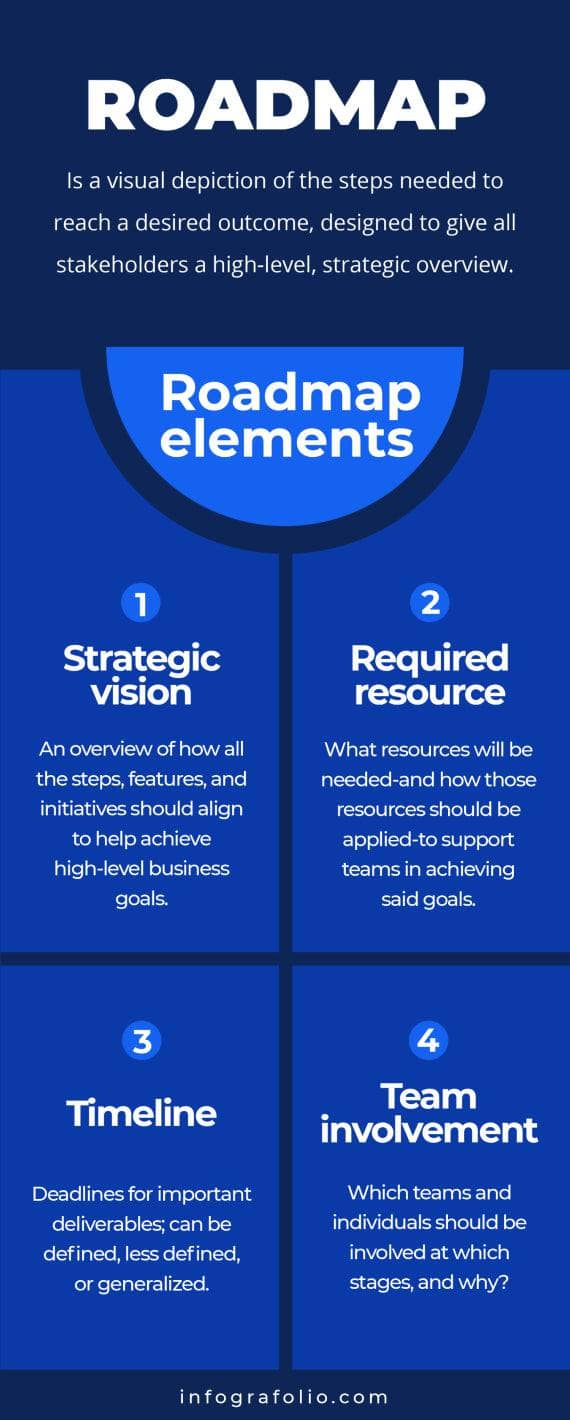 ROADMAP

Is a visual depiction of the steps needed to reach a desired outcome, designed to give all stakeholders a high-level, strategic overview.

Roadmap elements

1

Strategic vision

An overview of how all the steps, features, and initiatives should align to help achieve high-level business goals.

2

Required resource

What resources will be needed-and how those resources should be applied-to support teams in achieving said goals.

3

Timeline

Deadlines for important deliverables; can be defined, less defined, or generalized.

4

Team involvement

Which teams and individuals should be involved at which stages, and why?

infografolio.com