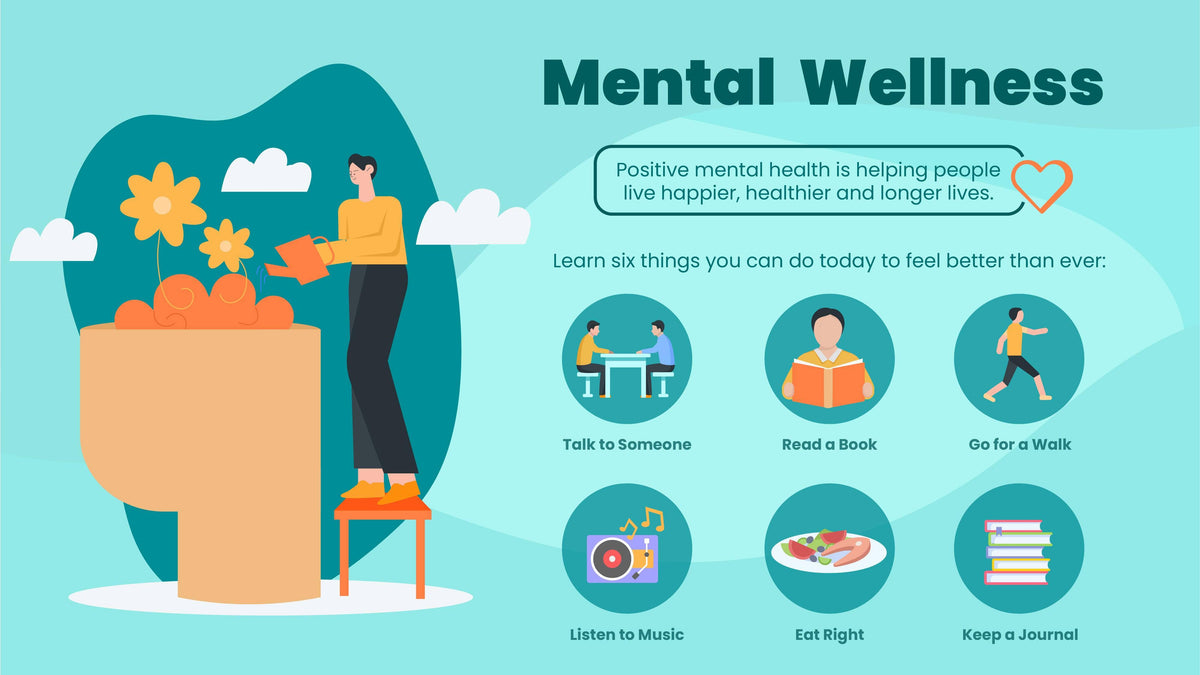 Mental Wellness

Positive mental health is helping people live happier, healthier and longer lives.

Learn six things you can do today to feel better than ever:

Talk to Someone

Read a Book

Go for a Walk

Listen to Music

Eat Right

Keep a Journal