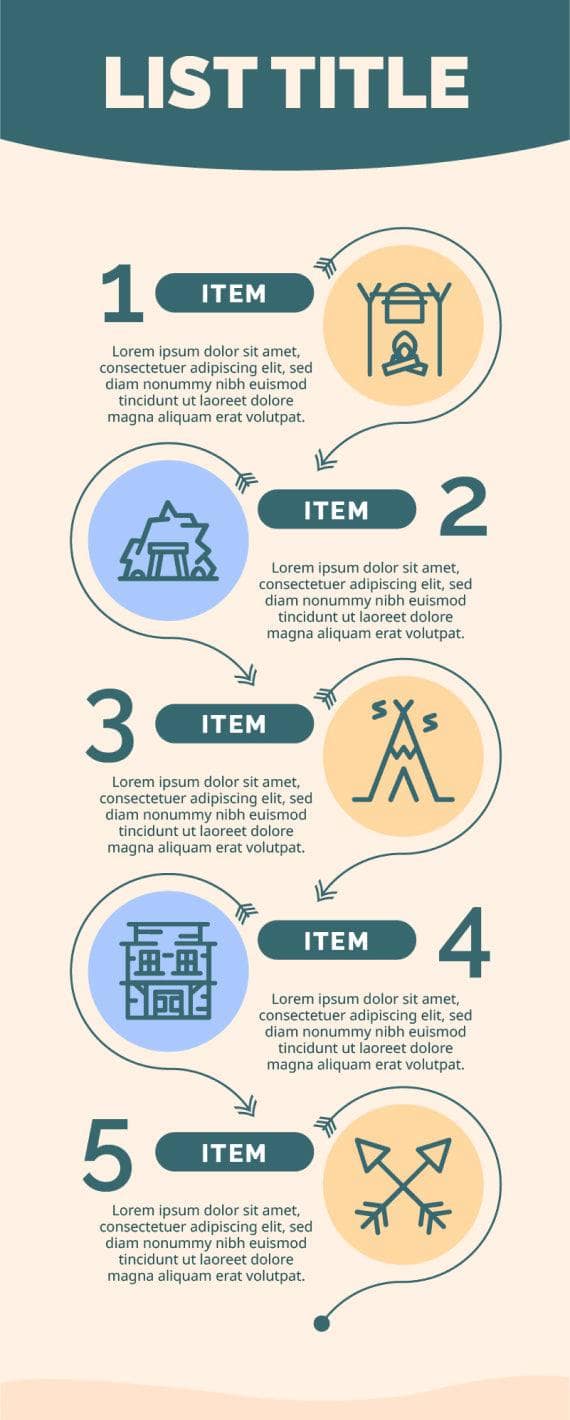 LIST TITLE

1 ITEM

Lorem ipsum dolor sit amet, consectetuer adipiscing elit, sed diam nonummy nibh euismod tincidunt ut laoreet dolore magna aliquam erat volutpat.

ITEM 2

Lorem ipsum dolor sit amet, consectetuer adipiscing elit, sed diam nonummy nibh euismod tincidunt ut laoreet dolore magna aliquam erat volutpat.

3 ITEM

Lorem ipsum dolor sit amet, consectetuer adipiscing elit, sed diam nonummy nibh euismod tincidunt ut laoreet dolore magna aliquam erat volutpat.

ITEM 4

Lorem ipsum dolor sit amet, consectetuer adipiscing elit, sed diam nonummy nibh euismod tincidunt ut laoreet dolore magna aliquam erat volutpat.

5 ITEM

Lorem ipsum dolor sit amet, consectetuer adipiscing elit, sed diam nonummy nibh euismod tincidunt ut laoreet dolore magna aliquam erat volutpat.