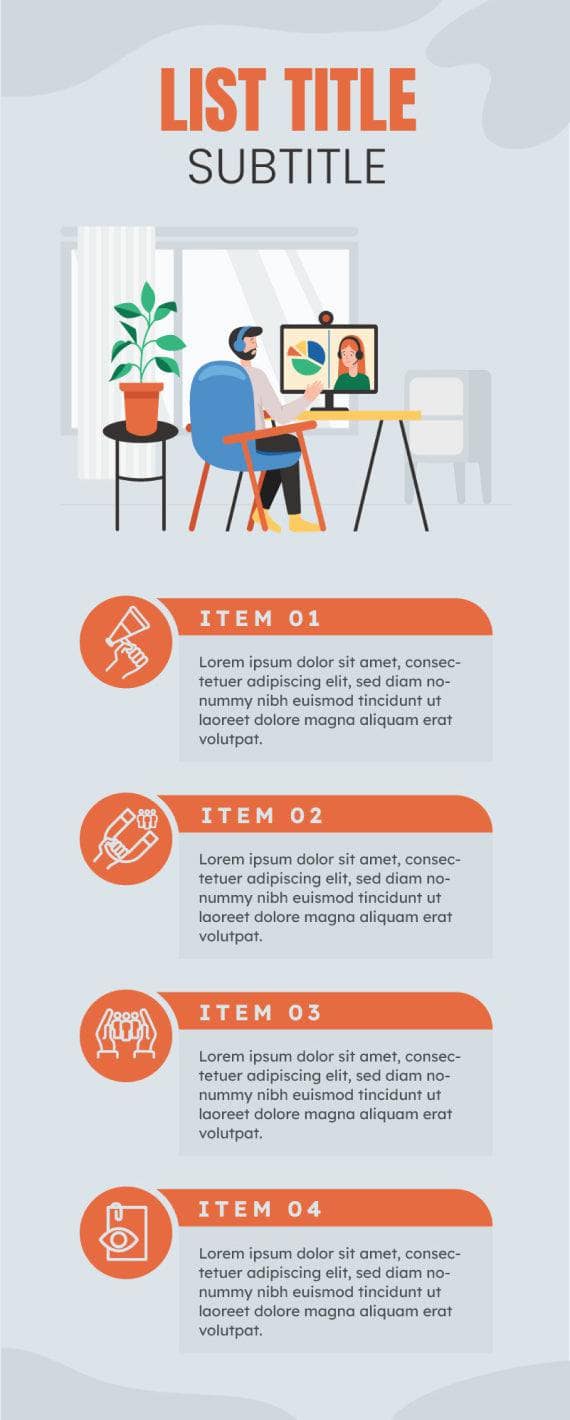 LIST TITLE
SUBTITLE

ITEM 01
Lorem ipsum dolor sit amet, consectetuer adipiscing elit, sed diam nonummy nibh euismod tincidunt ut laoreet dolore magna aliquam erat volutpat.

ITEM 02
Lorem ipsum dolor sit amet, consectetuer adipiscing elit, sed diam nonummy nibh euismod tincidunt ut laoreet dolore magna aliquam erat volutpat.

ITEM 03
Lorem ipsum dolor sit amet, consectetuer adipiscing elit, sed diam nonummy nibh euismod tincidunt ut laoreet dolore magna aliquam erat volutpat.

ITEM 04
Lorem ipsum dolor sit amet, consectetuer adipiscing elit, sed diam nonummy nibh euismod tincidunt ut laoreet dolore magna aliquam erat volutpat.