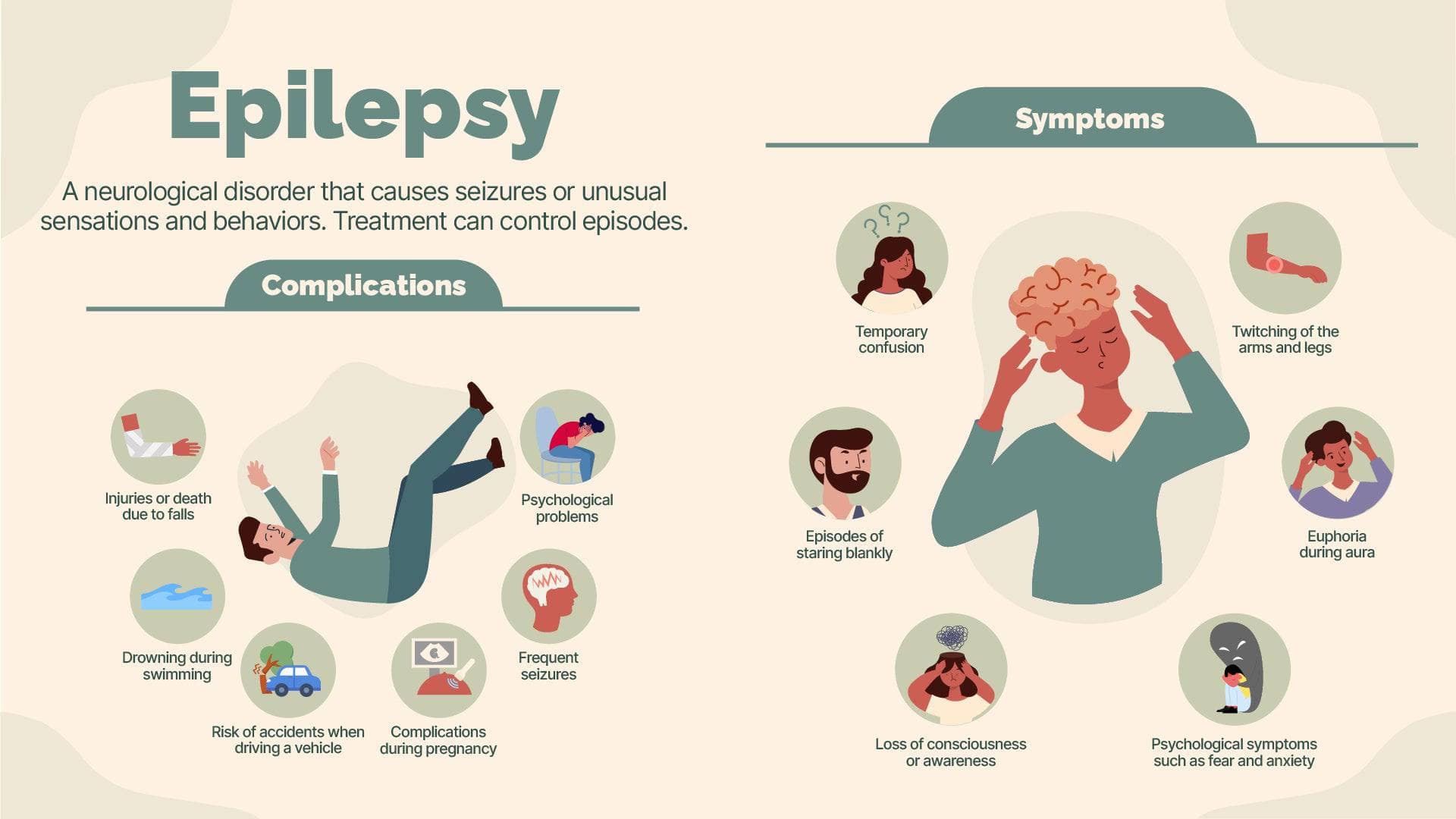 Epilepsy

A neurological disorder that causes seizures or unusual sensations and behaviors. Treatment can control episodes.

Complications

Injuries or death due to falls

Psychological problems

Drowning during swimming

Frequent seizures

Risk of accidents when driving a vehicle

Complications during pregnancy

Symptoms

Temporary confusion

Twitching of the arms and legs

Episodes of staring blankly

Euphoria during aura

Loss of consciousness or awareness

Psychological symptoms such as fear and anxiety