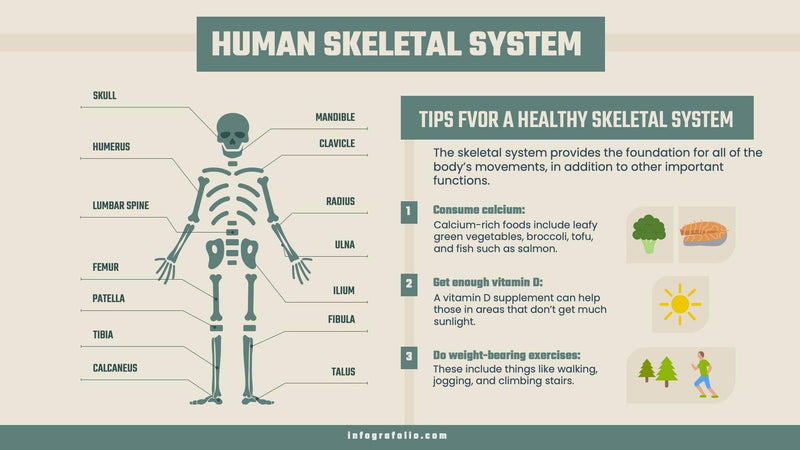 HUMAN SKELETAL SYSTEM

SKULL

HUMERUS

LUMBAR SPINE

FEMUR

PATELLA

TIBIA

CALCANEUS

MANDIBLE

CLAVICLE

RADIUS

ULNA

ILIUM

FIBULA

TALUS

TIPS FVOR A HEALTHY SKELETAL SYSTEM

The skeletal system provides the foundation for all of the body's movements, in addition to other important functions.

1 Consume calcium:
Calcium-rich foods include leafy green vegetables, broccoli, tofu, and fish such as salmon.

2 Get enough vitamin D:
A vitamin D supplement can help those in areas that don't get much sunlight.

3 Do weight-bearing exercises:
These include things like walking, jogging, and climbing stairs.

infografolio.com