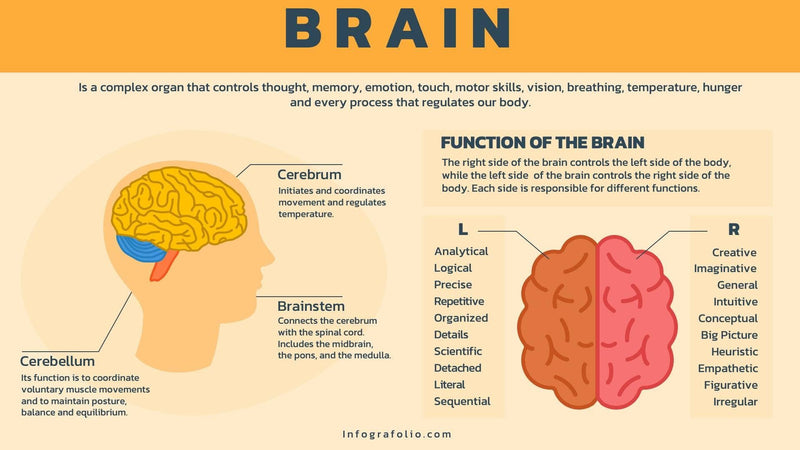 BRAIN

Is a complex organ that controls thought, memory, emotion, touch, motor skills, vision, breathing, temperature, hunger and every process that regulates our body.

Cerebrum
Initiates and coordinates movement and regulates temperature.

Brainstem
Connects the cerebrum with the spinal cord. Includes the midbrain, the pons, and the medulla.

Cerebellum
Its function is to coordinate voluntary muscle movements and to maintain posture, balance and equilibrium.

FUNCTION OF THE BRAIN
The right side of the brain controls the left side of the body, while the left side of the brain controls the right side of the body. Each side is responsible for different functions.

L
Analytical
Logical
Precise
Repetitive
Organized
Details
Scientific
Detached
Literal
Sequential

R
Creative
Imaginative
General
Intuitive
Conceptual
Big Picture
Heuristic
Empathetic
Figurative
Irregular

Infografolio.com